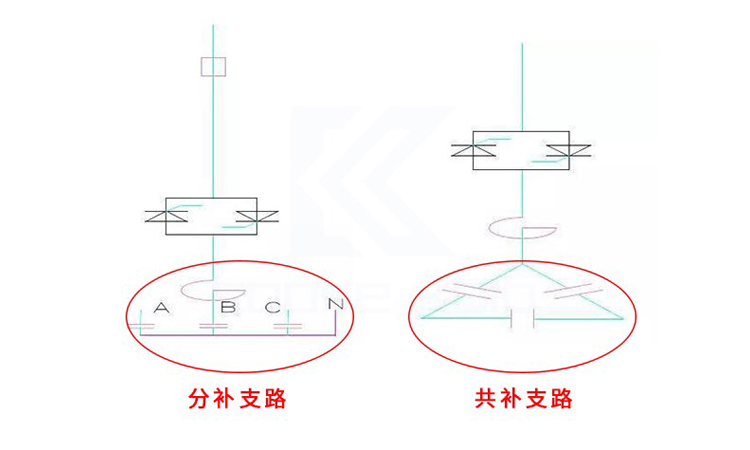 A B C N

分补支路

共补支路