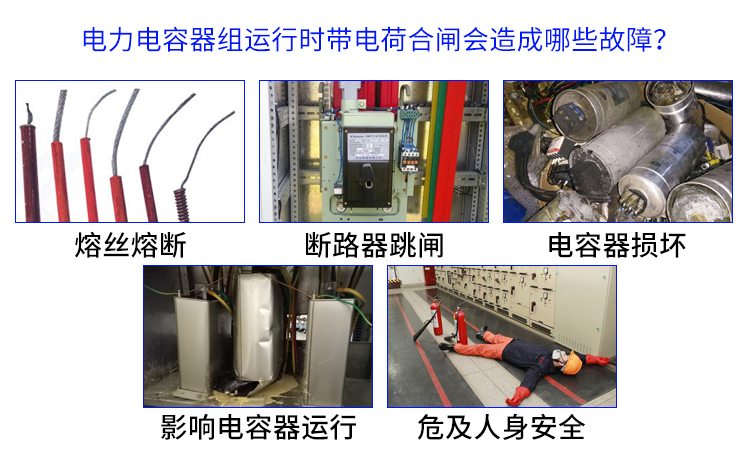 电力电容器组运行时带电荷合闸会造成哪些故障？

熔丝熔断

断路器跳闸

电容器损坏

影响电容器运行

危及人身安全