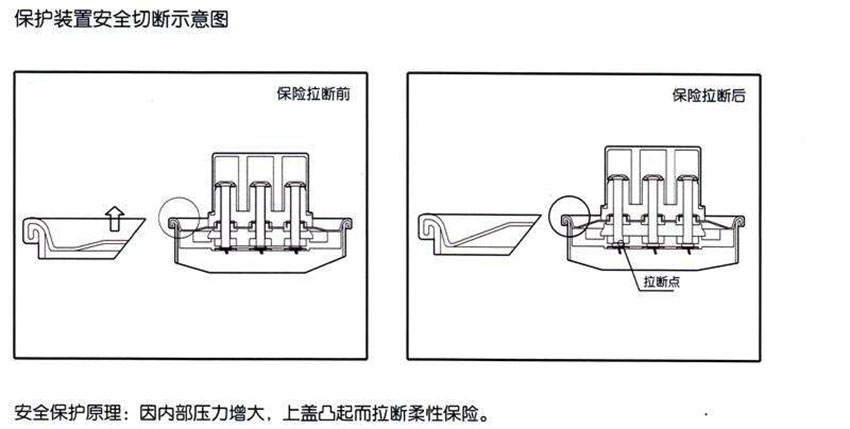 保护装置安全切断示意图

保险拉断前

保险拉断后

拉断点

安全保护原理：因内部压力增大，上盖凸起而拉断柔性保险。