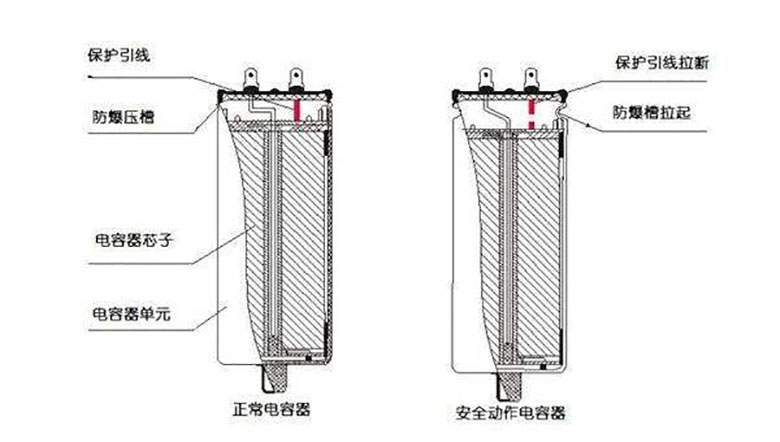 保护引线

防爆压槽

电容器芯子

电容器单元

正常电容器

保护引线拉断

防爆槽拉起

安全动作电容器